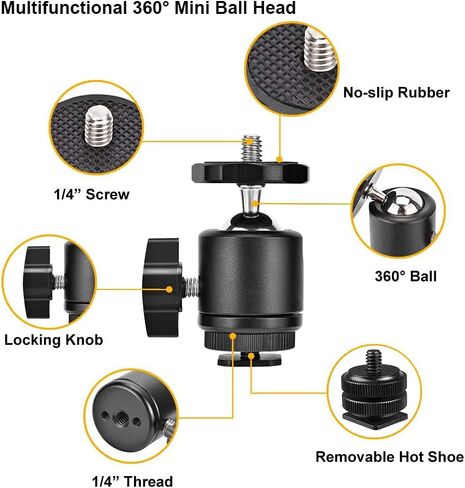 Multifunctional 360° Mini Ball Head

No-slip Rubber

1/4” Screw

360° Ball

Locking Knob

Removable Hot Shoe

1/4” Thread