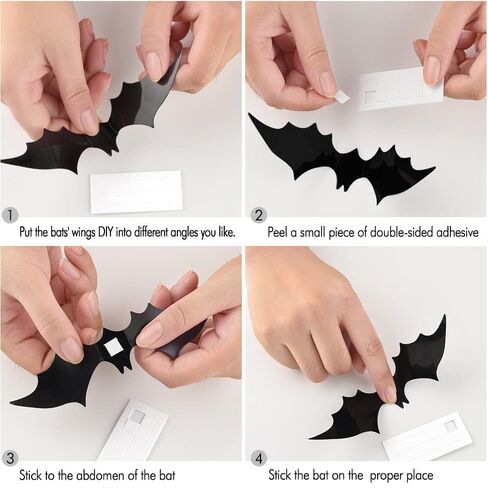 1
Put the bats' wings DIY into different angles you like.

2
Peel a small piece of double-sided adhesive

3
Stick to the abdomen of the bat

4
Stick the bat on the  proper place