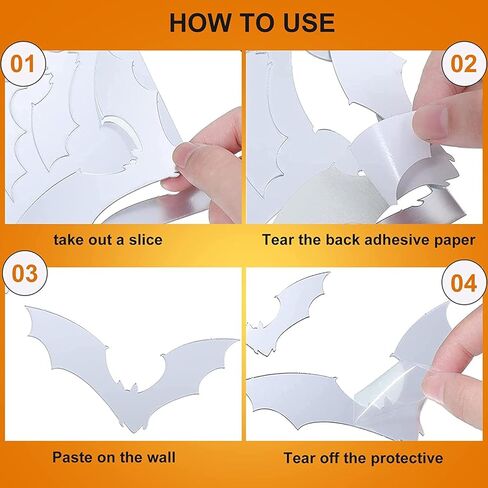 HOW TO USE

01

take out a slice

02

Tear the back adhesive paper

03

Paste on the wall

04

Tear off the protective