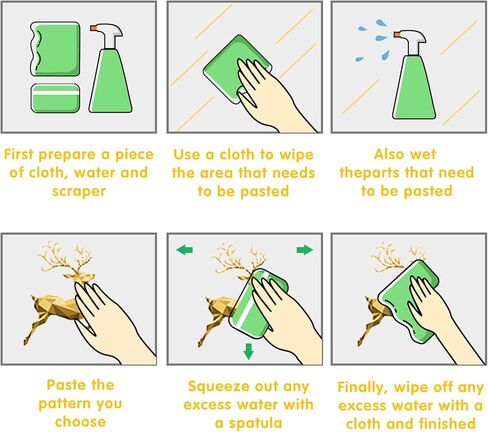 First prepare a piece of cloth, water and scraper

Use a cloth to wipe the area that needs to be pasted

Also wet theparts that need to be pasted

Paste the pattern you choose

Squeeze out any excess water with a spatula

Finally, wipe off any excess water with a cloth and finished