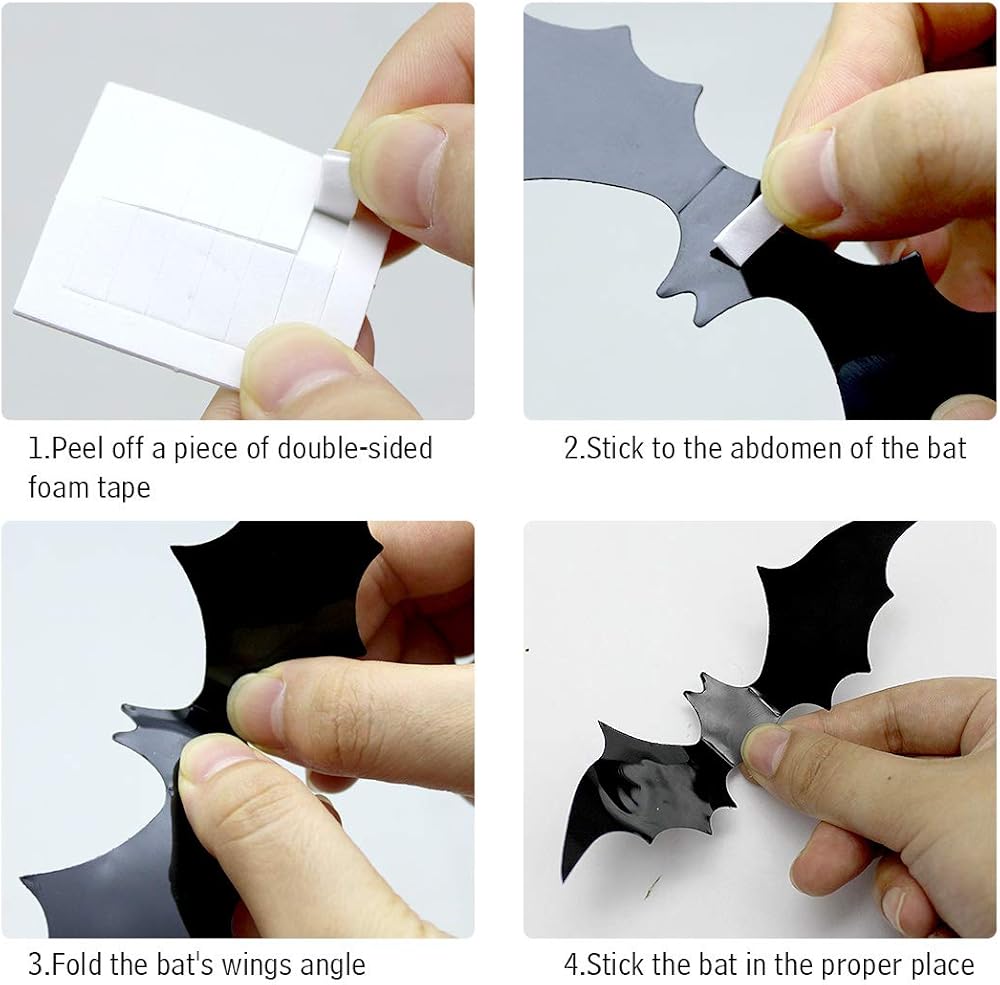 1.Peel off a piece of double-sided foam tape

2.Stick to the abdomen of the bat

3.Fold the bat's wings angle

4.Stick the bat in the proper place