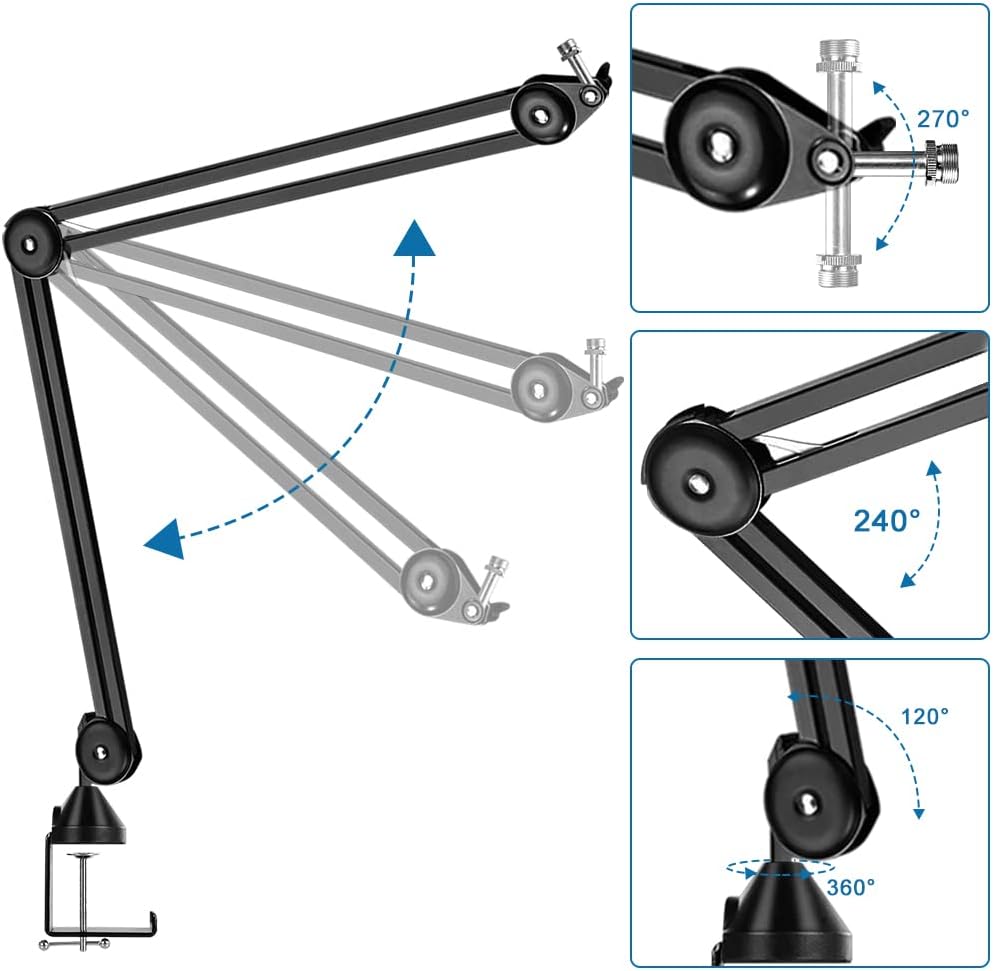 270°

240°

120°

360°