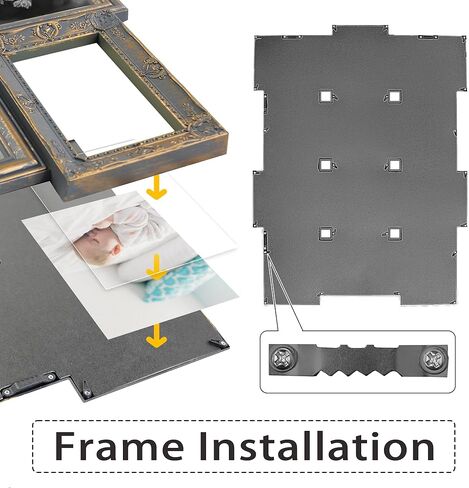 Frame Installation