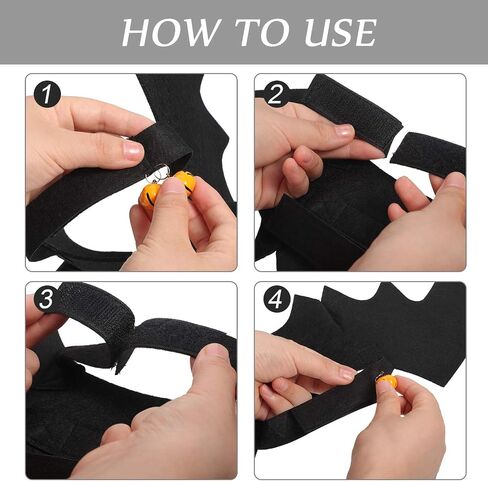 HOW TO USE

1

2

3

4