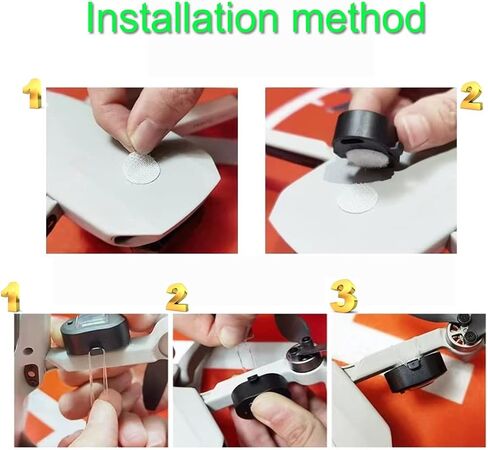 Installation method

1

2

1

2

3