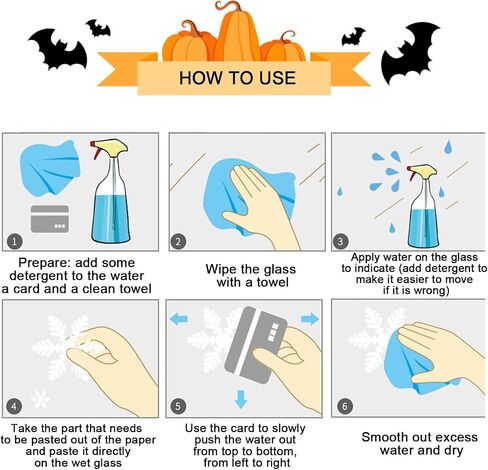 HOW TO USE

1
Prepare: add some detergent to the water a card and a clean towel

2
Wipe the glass with a towel

3
Apply water on the glass to indicate (add detergent to make it easier to move if it is wrong)

4
Take the part that needs to be pasted out of the paper and paste it directly on the wet glass

5
Use the card to slowly push the water out from top to bottom, from left to right

6
Smooth out excess water and dry