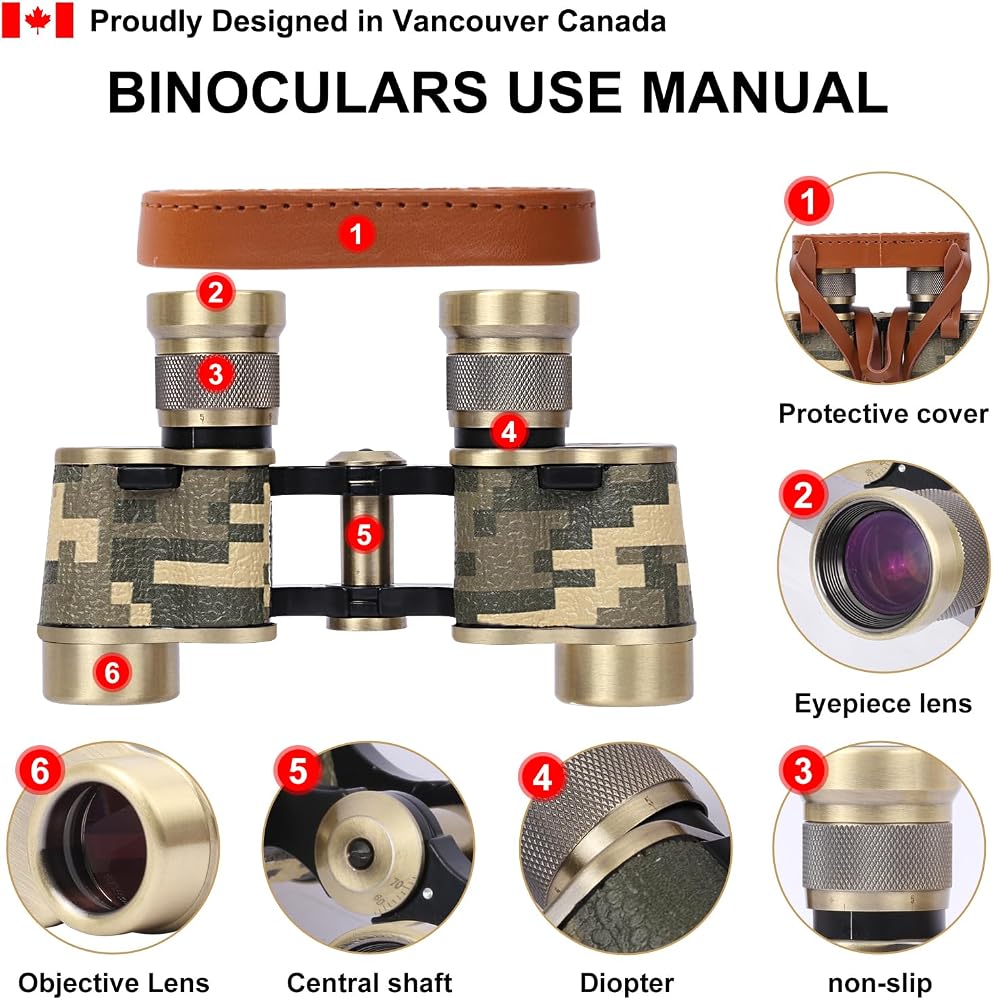 Proudly Designed in Vancouver Canada

BINOCULARS USE MANUAL

1

2

3

4

5

6

1

Protective cover

2

Eyepiece lens

6

Objective Lens

5

Central shaft

4

Diopter

3

non-slip