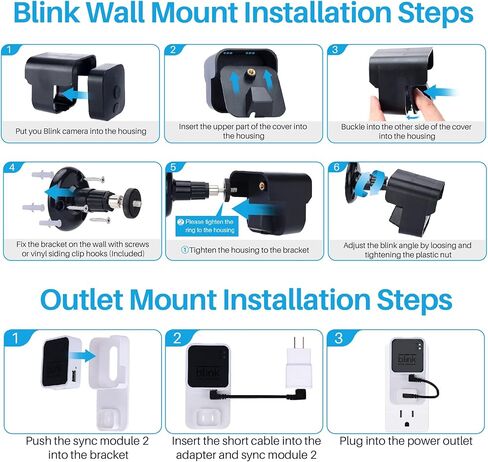 Blink Wall Mount Installation Steps

1
Put you Blink camera into the housing

2
Insert the upper part of the cover into the housing

3
Buckle into the other side of the cover into the housing

4
Fix the bracket on the wall with screws or vinyl siding clip hooks (Included)

5
② Please tighten the ring to the housing
① Tighten the housing to the bracket

6
Adjust the blink angle by loosing and tightening the plastic nut

Outlet Mount Installation Steps

1
Push the sync module 2 into the bracket

2
blink
Insert the short cable into the adapter and sync module 2

3
blink
Plug into the power outlet