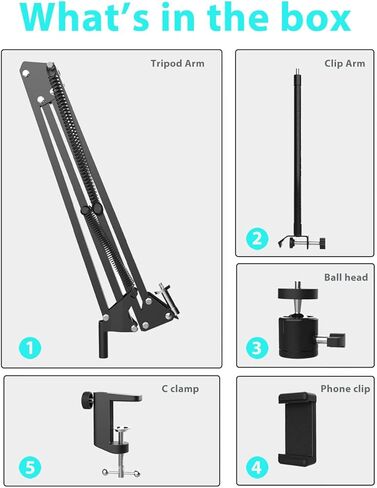 What's in the box

Tripod Arm

1

Clip Arm

2

Ball head

3

C clamp

5

Phone clip

4