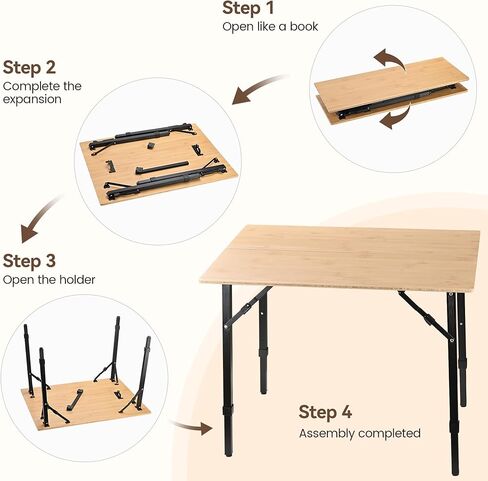 Step 1
Open like a book

Step 2
Complete the expansion

Step 3
Open the holder

Step 4
Assembly completed