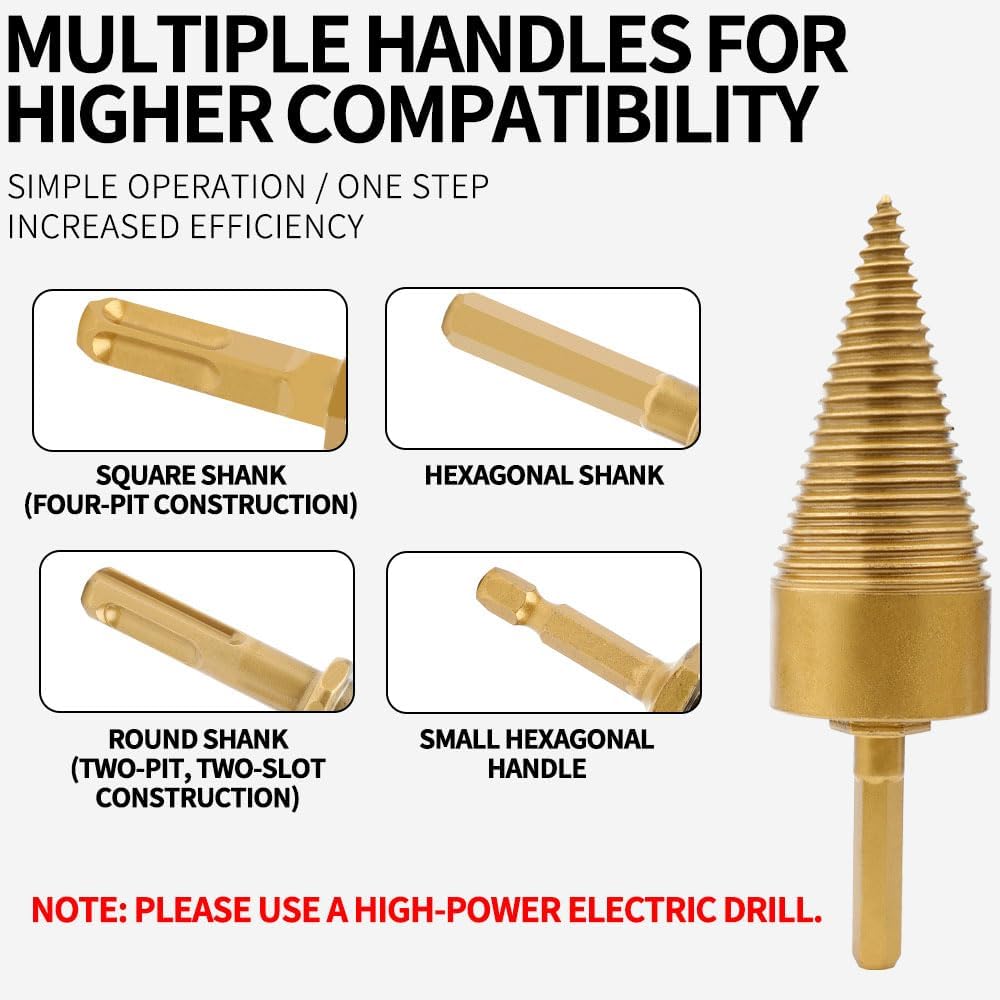 MULTIPLE HANDLES FOR HIGHER COMPATIBILITY

SIMPLE OPERATION / ONE STEP
INCREASED EFFICIENCY

SQUARE SHANK
(FOUR-PIT CONSTRUCTION)

HEXAGONAL SHANK

ROUND SHANK
(TWO-PIT, TWO-SLOT CONSTRUCTION)

SMALL HEXAGONAL HANDLE

NOTE: PLEASE USE A HIGH-POWER ELECTRIC DRILL.