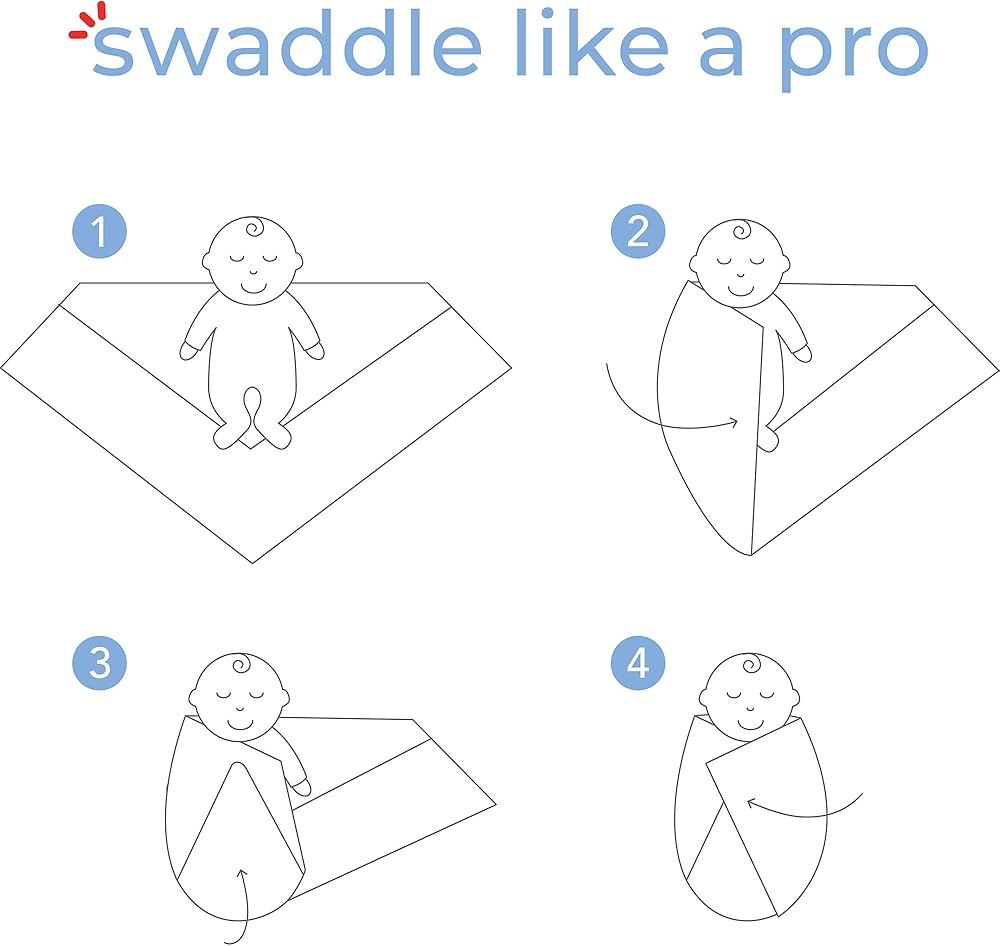 swaddle like a pro

1

2

3

4