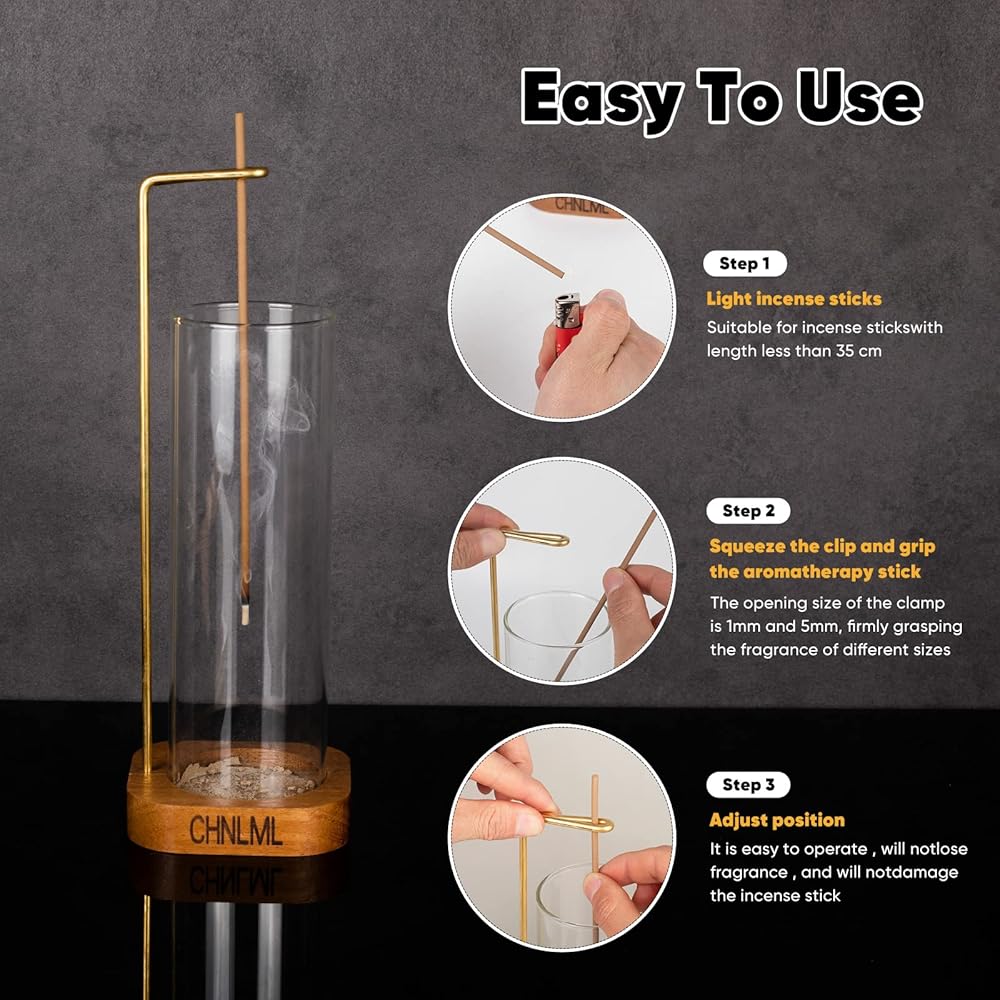 Easy To Use

CHNLML

CHNLML

Step 1

Light incense sticks

Suitable for incense stickswith length less than 35 cm

Step 2

Squeeze the clip and grip the aromatherapy stick

The opening size of the clamp is 1mm and 5mm, firmly grasping the fragrance of different sizes

Step 3

Adjust position

It is easy to operate , will notlose fragrance , and will notdamage the incense stick