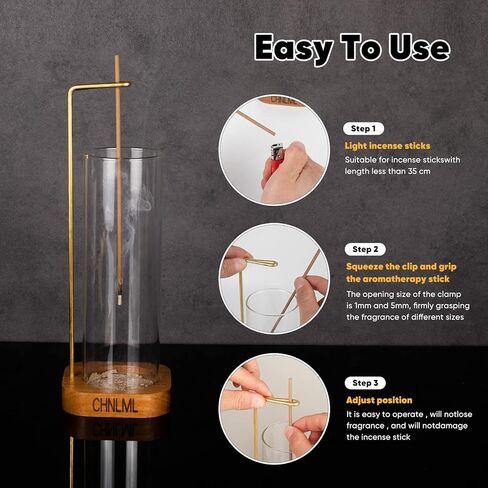 Easy To Use

CHNLML

Step 1

Light incense sticks

Suitable for incense stickswith length less than 35 cm

Step 2

Squeeze the clip and grip the aromatherapy stick

The opening size of the clamp is 1mm and 5mm, firmly grasping the fragrance of different sizes

Step 3

Adjust position

It is easy to operate , will notlose fragrance , and will notdamage the incense stick

CHNLML