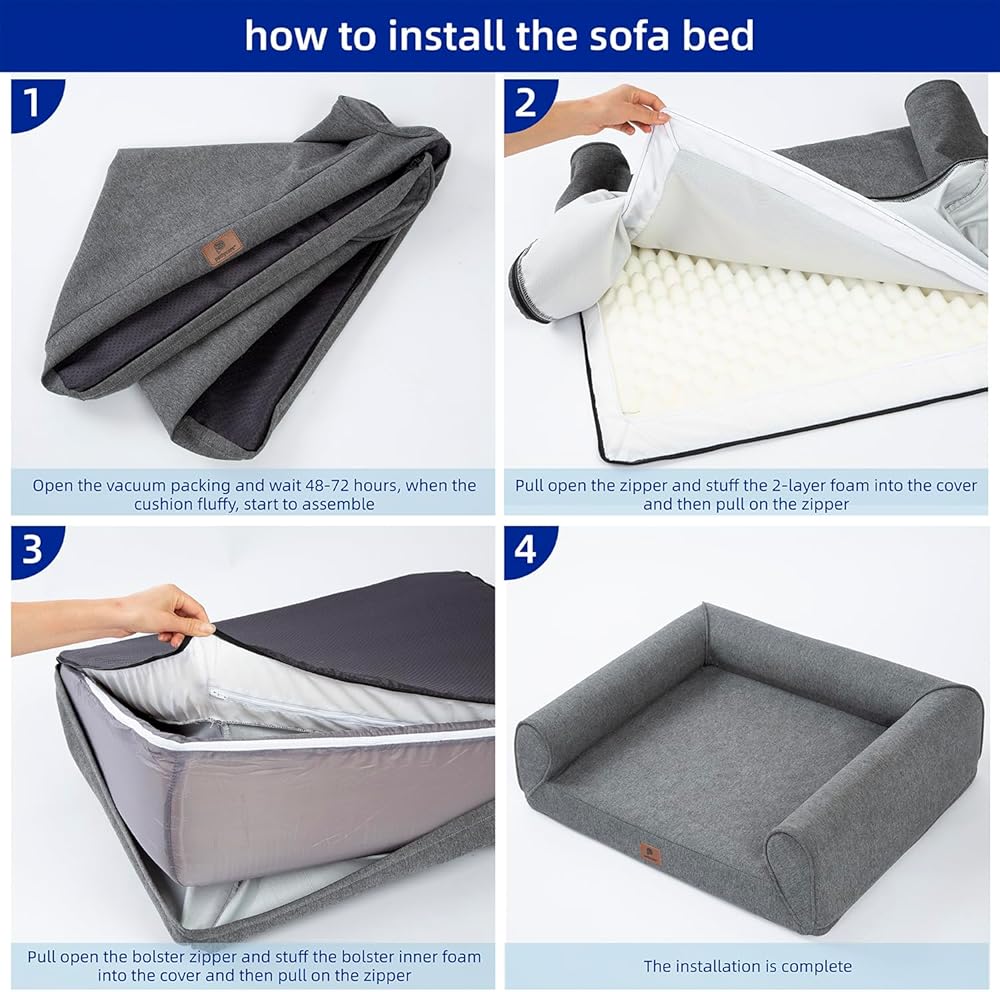 how to install the sofa bed

1

Open the vacuum packing and wait 48-72 hours, when the cushion fluffy, start to assemble

2

Pull open the zipper and stuff the 2-layer foam into the cover and then pull on the zipper

3

Pull open the bolster zipper and stuff the bolster inner foam into the cover and then pull on the zipper

4

The installation is complete