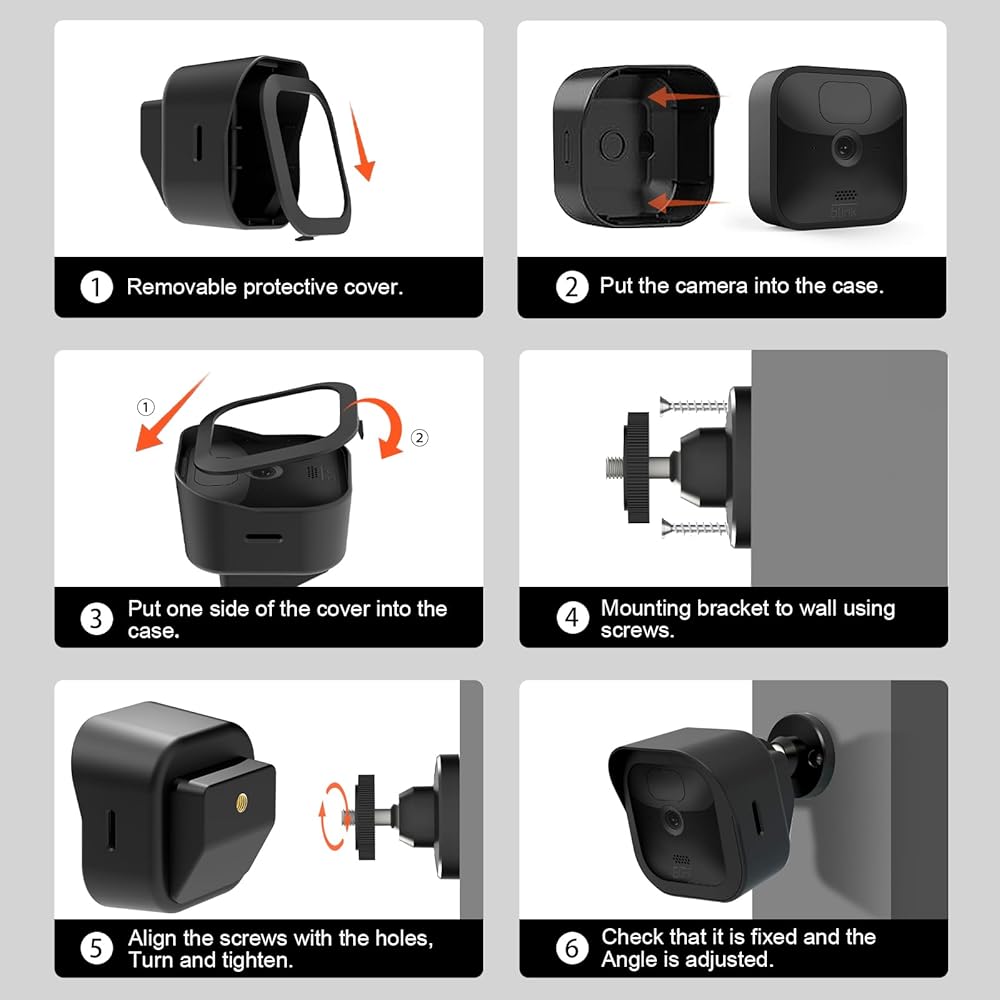 1 Removable protective cover.

2 Put the camera into the case.

① ②

3 Put one side of the cover into the case.

4 Mounting bracket to wall using screws.

5 Align the screws with the holes, Turn and tighten.

6 Check that it is fixed and the Angle is adjusted.