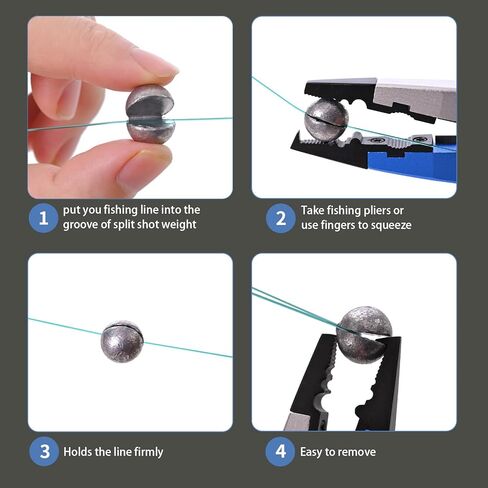 1 put you fishing line into the groove of split shot weight

2 Take fishing pliers or use fingers to squeeze

3 Holds the line firmly

4 Easy to remove