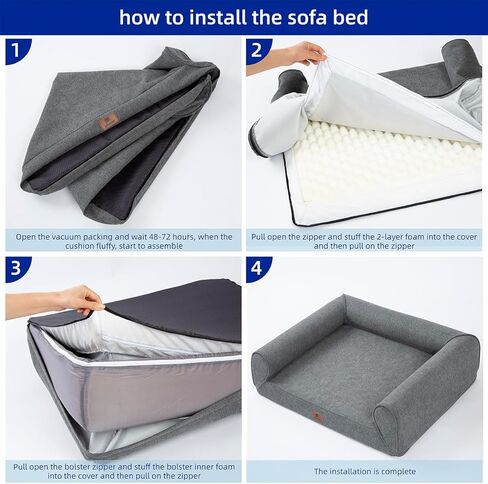 how to install the sofa bed

1

Open the vacuum packing and wait 48-72 hours, when the cushion fluffy, start to assemble

2

Pull open the zipper and stuff the 2-layer foam into the cover and then pull on the zipper

3

Pull open the bolster zipper and stuff the bolster inner foam into the cover and then pull on the zipper

4

The installation is complete