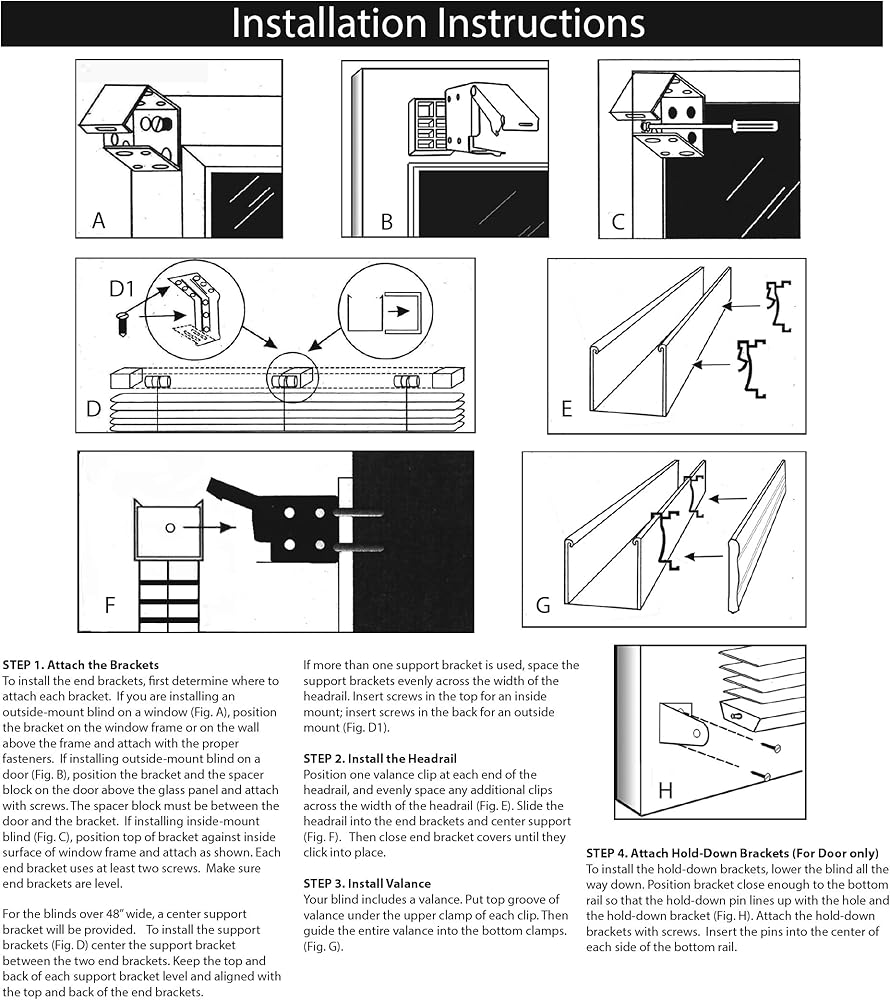 Installation Instructions

A

B

C

D1

D

E

F

G

STEP 1. Attach the Brackets
To install the end brackets, first determine where to attach each bracket. If you are installing an outside-mount blind on a window (Fig. A), position the bracket on the window frame or on the wall above the frame and attach with the proper fasteners. If installing outside-mount blind on a door (Fig. B), position the bracket and the spacer block on the door above the glass panel and attach with screws. The spacer block must be between the door and the bracket. If installing inside-mount blind (Fig. C), position top of bracket against inside surface of window frame and attach as shown. Each end bracket uses at least two screws. Make sure end brackets are level.

For the blinds over 48" wide, a center support bracket will be provided. To install the support brackets (Fig. D) center the support bracket between the two end brackets. Keep the top and back of each support bracket level and aligned with the top and back of the end brackets.

If more than one support bracket is used, space the support brackets evenly across the width of the headrail. Insert screws in the top for an inside mount; insert screws in the back for an outside mount (Fig. D1).

STEP 2. Install the Headrail
Position one valance clip at each end of the headrail, and evenly space any additional clips across the width of the headrail (Fig. E). Slide the headrail into the end brackets and center support (Fig. F). Then close end bracket covers until they click into place.

STEP 3. Install Valance
Your blind includes a valance. Put top groove of valance under the upper clamp of each clip. Then guide the entire valance into the bottom clamps. (Fig. G).

H

STEP 4. Attach Hold-Down Brackets (For Door only)
To install the hold-down brackets, lower the blind all the way down. Position bracket close enough to the bottom rail so that the hold-down pin lines up with the hole and the hold-down bracket (Fig. H). Attach the hold-down brackets with screws. Insert the pins into the center of each side of the bottom rail.