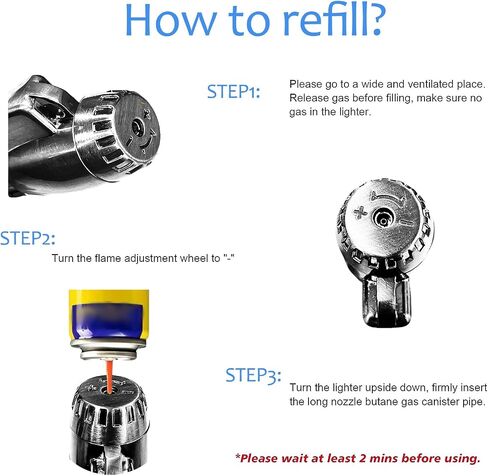 How to refill?

STEP1:

Please go to a wide and ventilated place. Release gas before filling, make sure no gas in the lighter.

STEP2:

Turn the flame adjustment wheel to "-"

STEP3:

Turn the lighter upside down, firmly insert the long nozzle butane gas canister pipe.

*Please wait at least 2 mins before using.