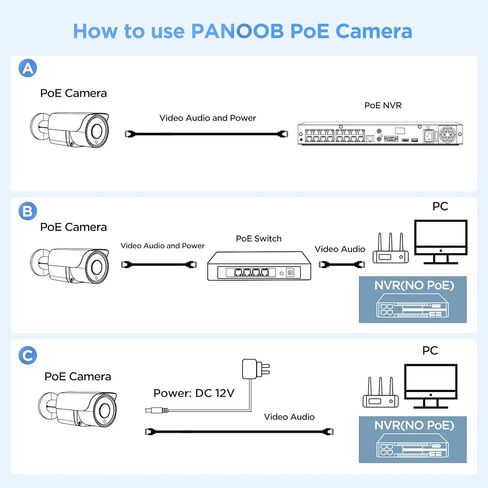 How to use PANOOB PoE Camera

A

PoE Camera

Video Audio and Power

PoE NVR

B

PoE Camera

Video Audio and Power

PoE Switch

Video Audio

PC

NVR(NO PoE)

C

PoE Camera

Power: DC 12V

Video Audio

PC

NVR(NO PoE)