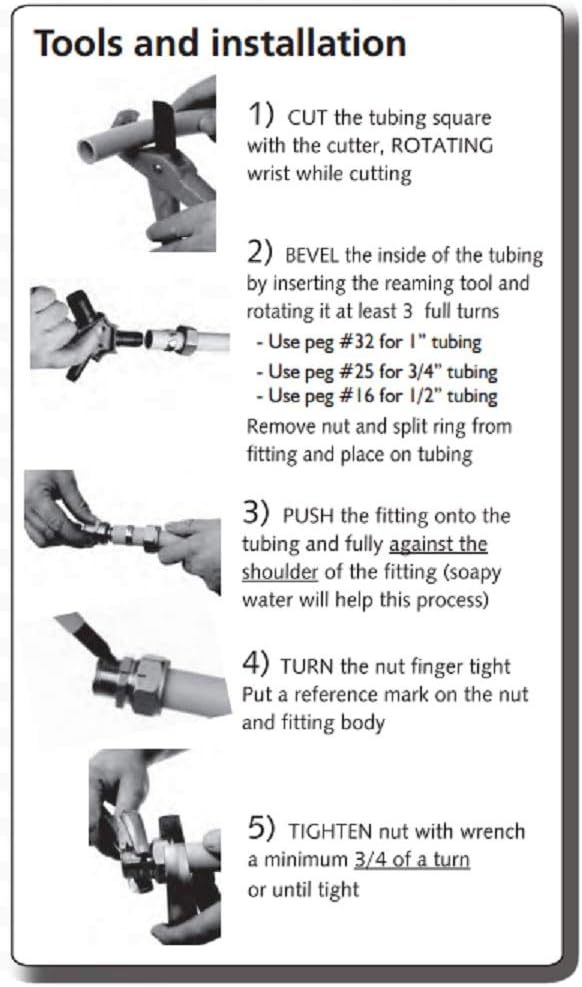 Tools and installation

1) CUT the tubing square with the cutter, ROTATING wrist while cutting

2) BEVEL the inside of the tubing by inserting the reaming tool and rotating it at least 3 full turns
- Use peg #32 for 1" tubing
- Use peg #25 for 3/4" tubing
- Use peg #16 for 1/2" tubing
Remove nut and split ring from fitting and place on tubing

3) PUSH the fitting onto the tubing and fully against the shoulder of the fitting (soapy water will help this process)

4) TURN the nut finger tight
Put a reference mark on the nut and fitting body

5) TIGHTEN nut with wrench a minimum 3/4 of a turn or until tight