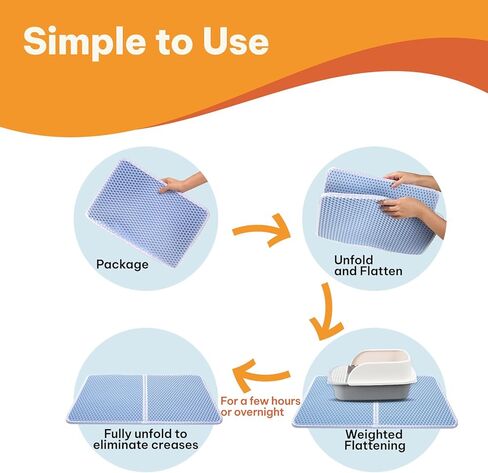 Simple to Use

Package

Unfold and Flatten

Weighted Flattening

For a few hours or overnight

Fully unfold to eliminate creases