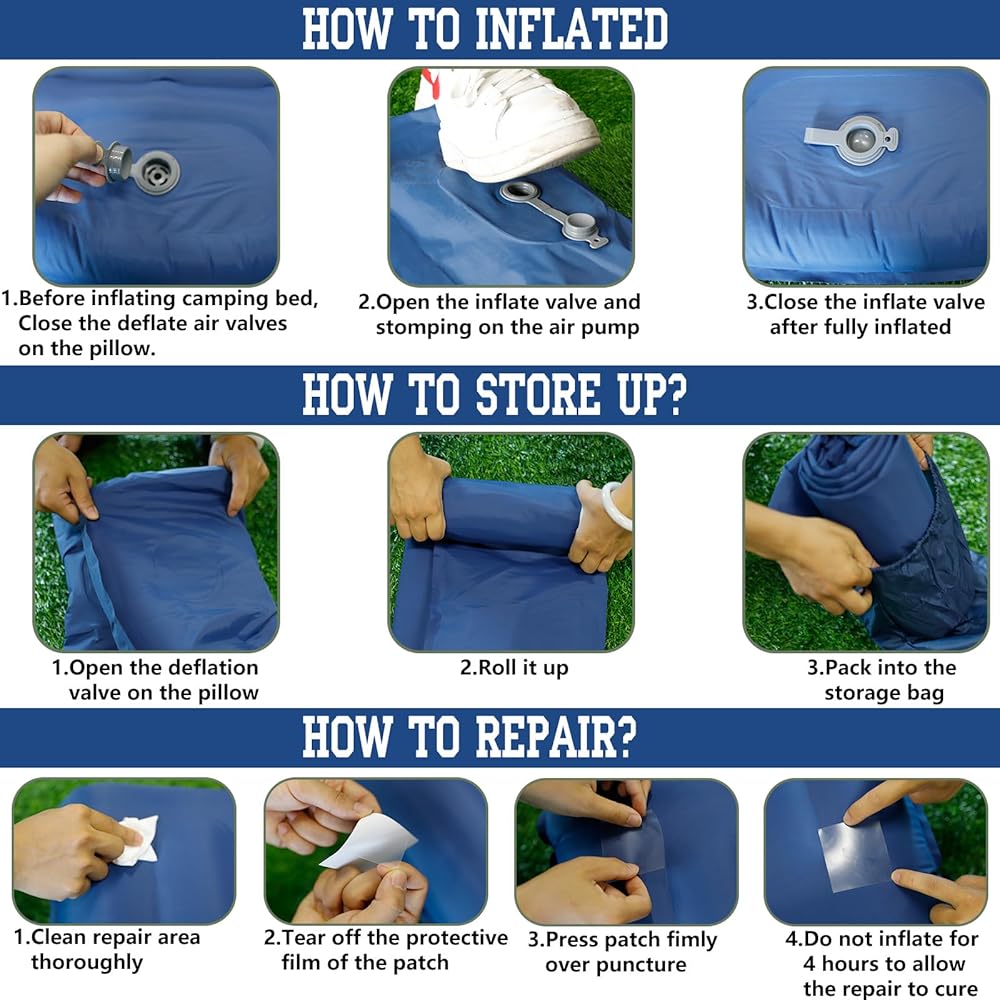 HOW TO INFLATED

1.Before inflating camping bed, Close the deflate air valves on the pillow.

2.Open the inflate valve and stomping on the air pump

3.Close the inflate valve after fully inflated

HOW TO STORE UP?

1.Open the deflation valve on the pillow

2.Roll it up

3.Pack into the storage bag

HOW TO REPAIR?

1.Clean repair area thoroughly

2.Tear off the protective film of the patch

3.Press patch fimly over puncture

4.Do not inflate for 4 hours to allow the repair to cure