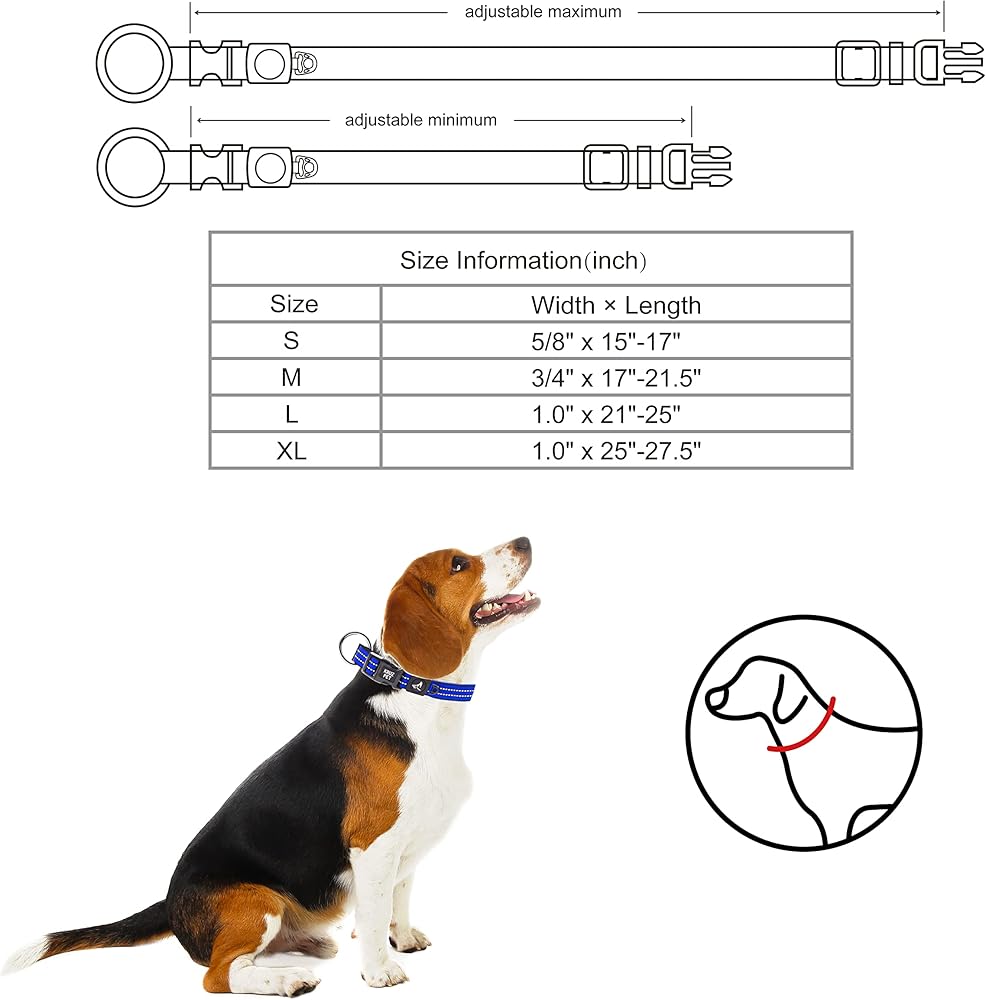 adjustable maximum

adjustable minimum

| Size Information(inch) | |
|---|---|
| Size | Width × Length |
| S | 5/8" x 15"-17" |
| M | 3/4" x 17"-21.5" |
| L | 1.0" x 21"-25" |
| XL | 1.0" x 25"-27.5" |