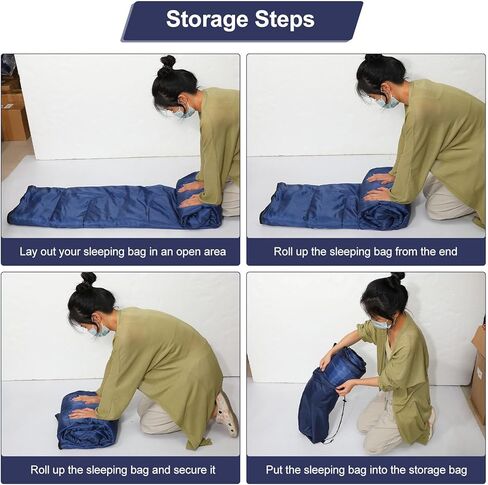 Storage Steps

Lay out your sleeping bag in an open area

Roll up the sleeping bag from the end

Roll up the sleeping bag and secure it

Put the sleeping bag into the storage bag