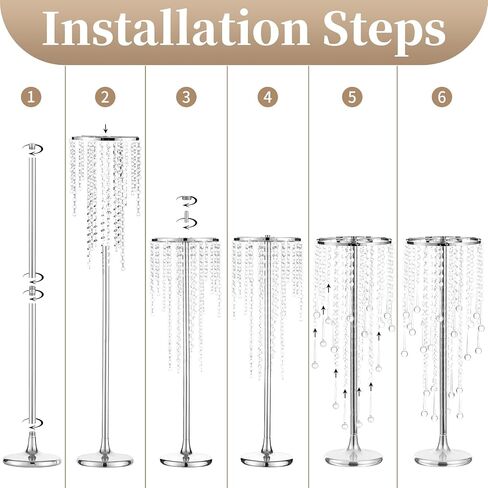 Installation Steps

1

2

3

4

5

6