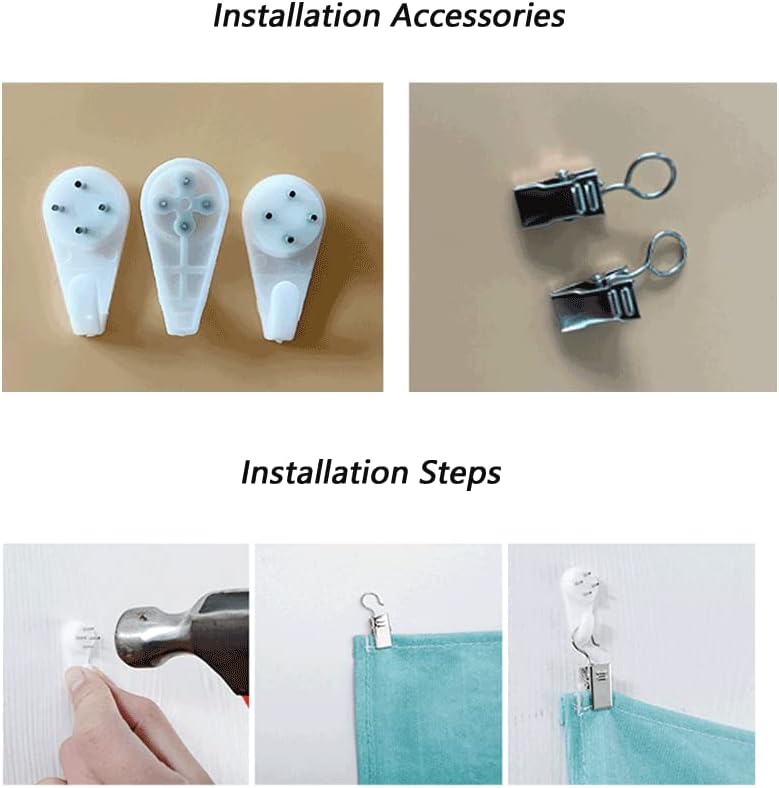 Installation Accessories

Installation Steps