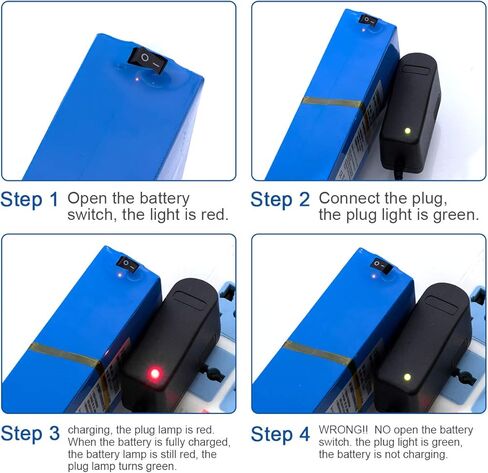 Step 1 Open the battery switch, the light is red.

Step 2 Connect the plug, the plug light is green.

Step 3 charging, the plug lamp is red. When the battery is fully charged, the battery lamp is still red, the plug lamp turns green.

Step 4 WRONG!! NO open the battery switch. the plug light is green, the battery is not charging.