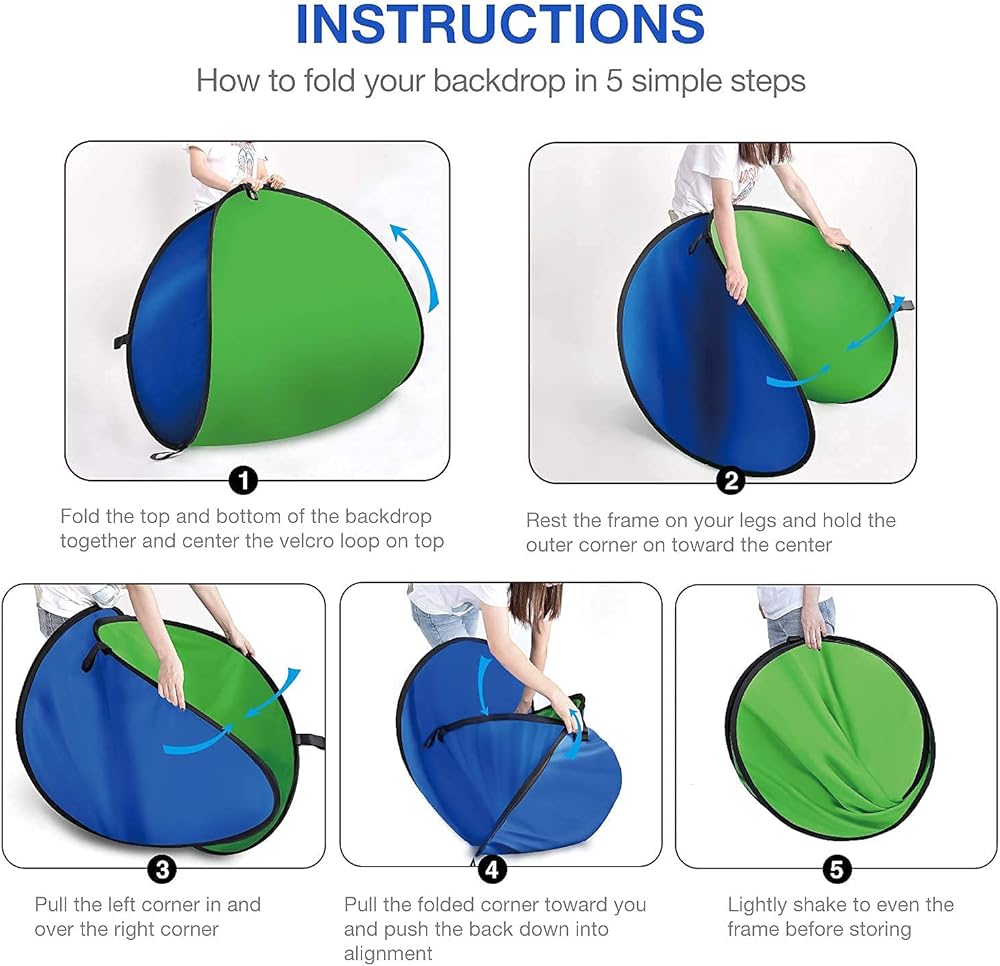 INSTRUCTIONS

How to fold your backdrop in 5 simple steps

1

Fold the top and bottom of the backdrop together and center the velcro loop on top

2

Rest the frame on your legs and hold the outer corner on toward the center

3

Pull the left corner in and over the right corner

4

Pull the folded corner toward you and push the back down into alignment

5

Lightly shake to even the frame before storing