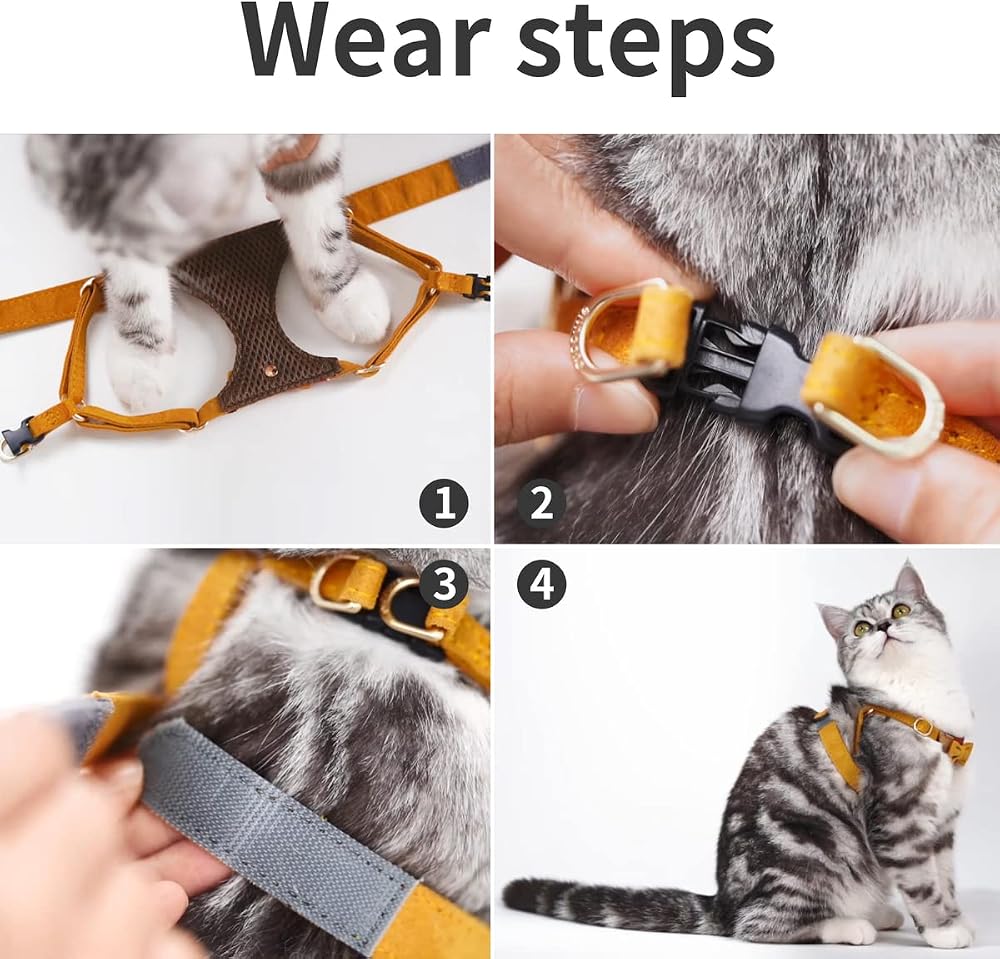 Wear steps

1

2

3

4