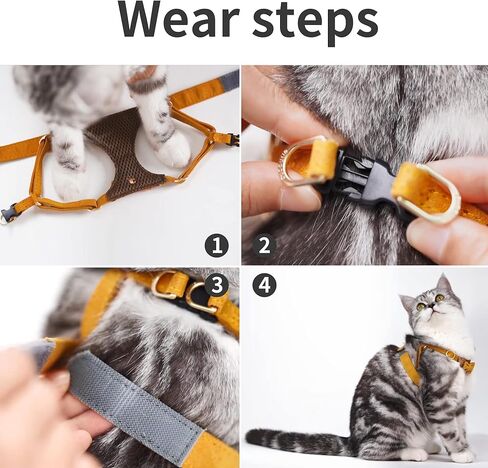 Wear steps

1

2

3

4