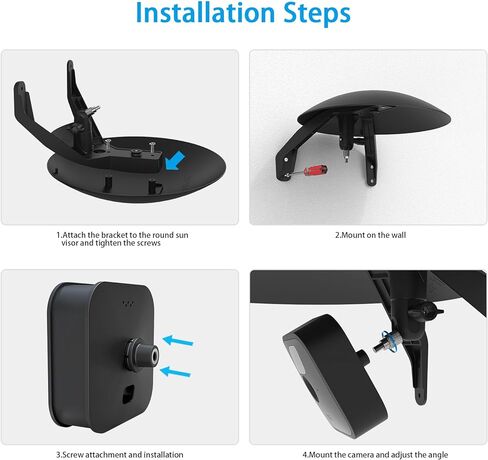 Installation Steps

1.Attach the bracket to the round sun visor and tighten the screws

2.Mount on the wall

3.Screw attachment and installation

4.Mount the camera and adjust the angle