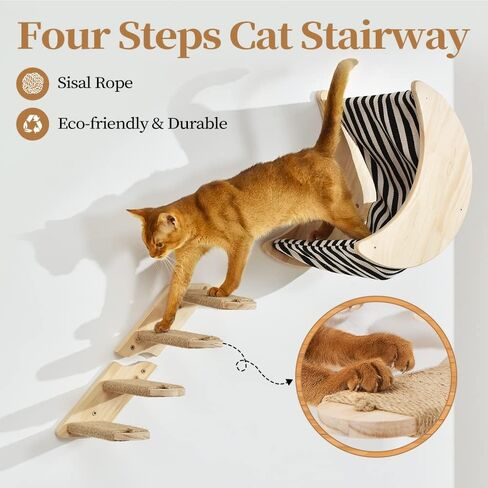 Four Steps Cat Stairway

Sisal Rope

Eco-friendly & Durable