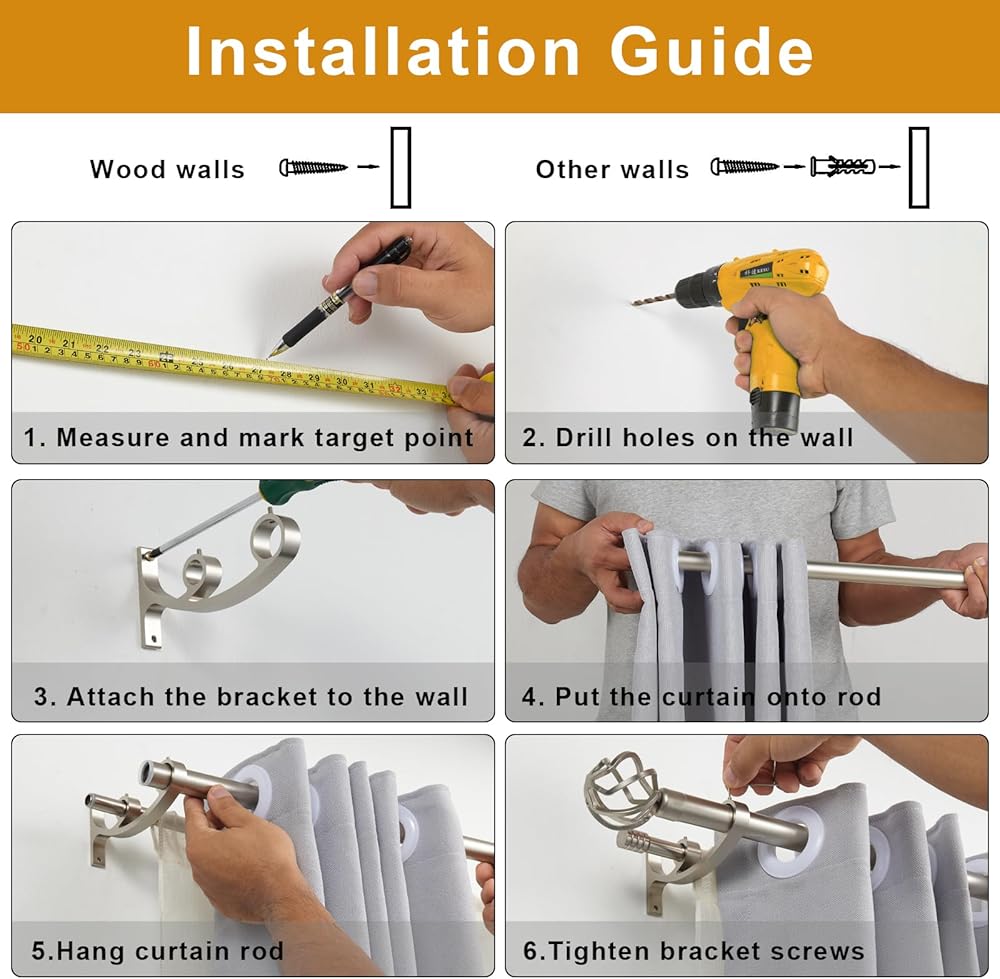 Installation Guide

Wood walls

Other walls

1. Measure and mark target point

2. Drill holes on the wall

3. Attach the bracket to the wall

4. Put the curtain onto rod

5.Hang curtain rod

6.Tighten bracket screws