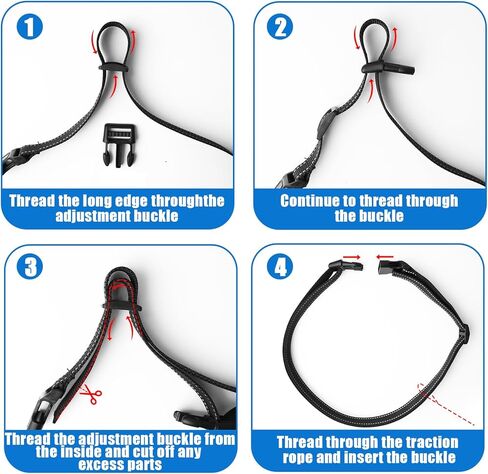 1

Thread the long edge throughthe adjustment buckle

2

Continue to thread through the buckle

3

Thread the adjustment buckle from the inside and cut off any excess parts

4

Thread through the traction rope and insert the buckle