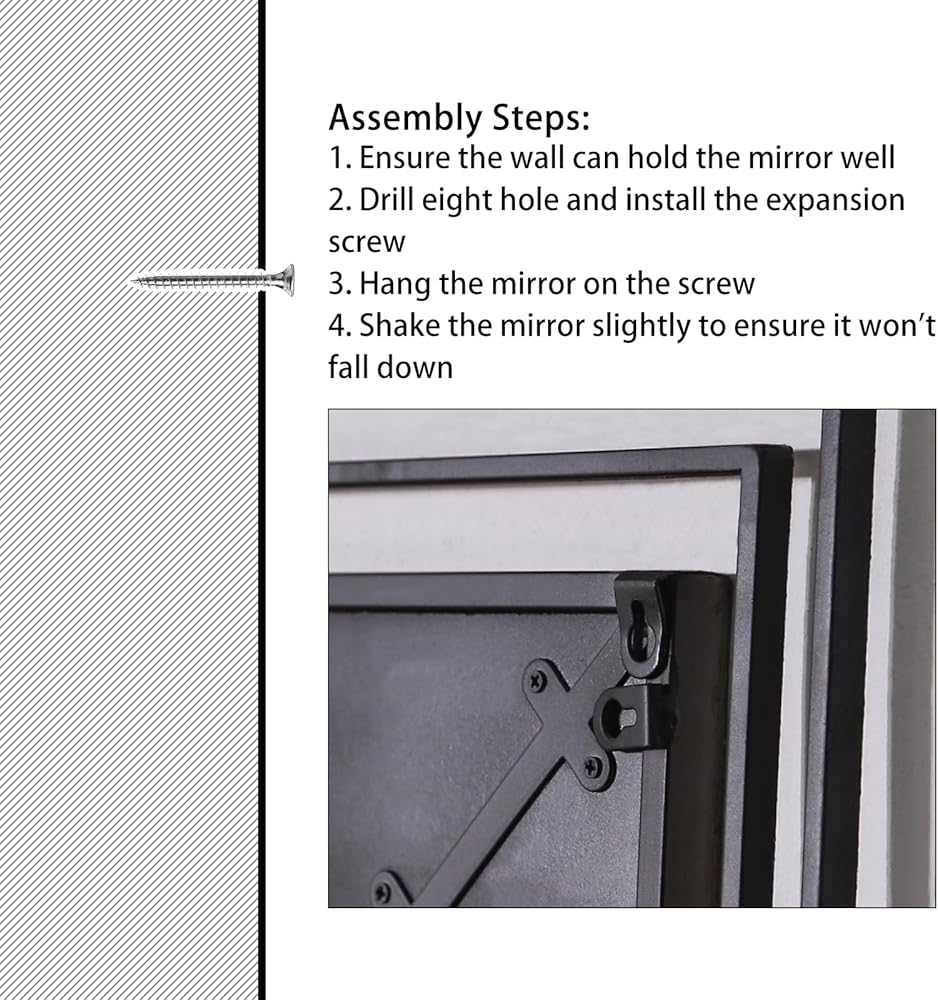 Assembly Steps:
1. Ensure the wall can hold the mirror well
2. Drill eight hole and install the expansion screw
3. Hang the mirror on the screw
4. Shake the mirror slightly to ensure it won't fall down