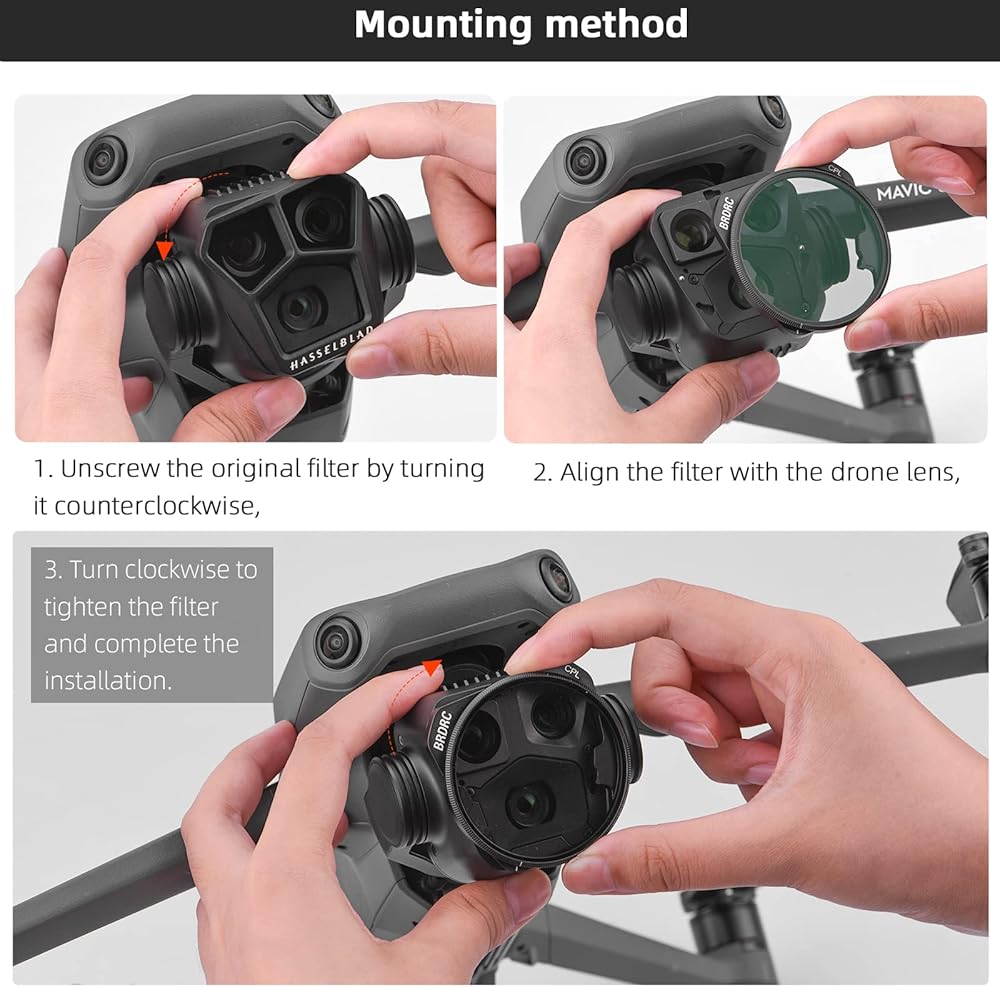 Mounting method

HASSELBLAD

BRDRC CPL MAVIC

1. Unscrew the original filter by turning it counterclockwise,

2. Align the filter with the drone lens,

3. Turn clockwise to tighten the filter and complete the installation.

BRDRC CPL