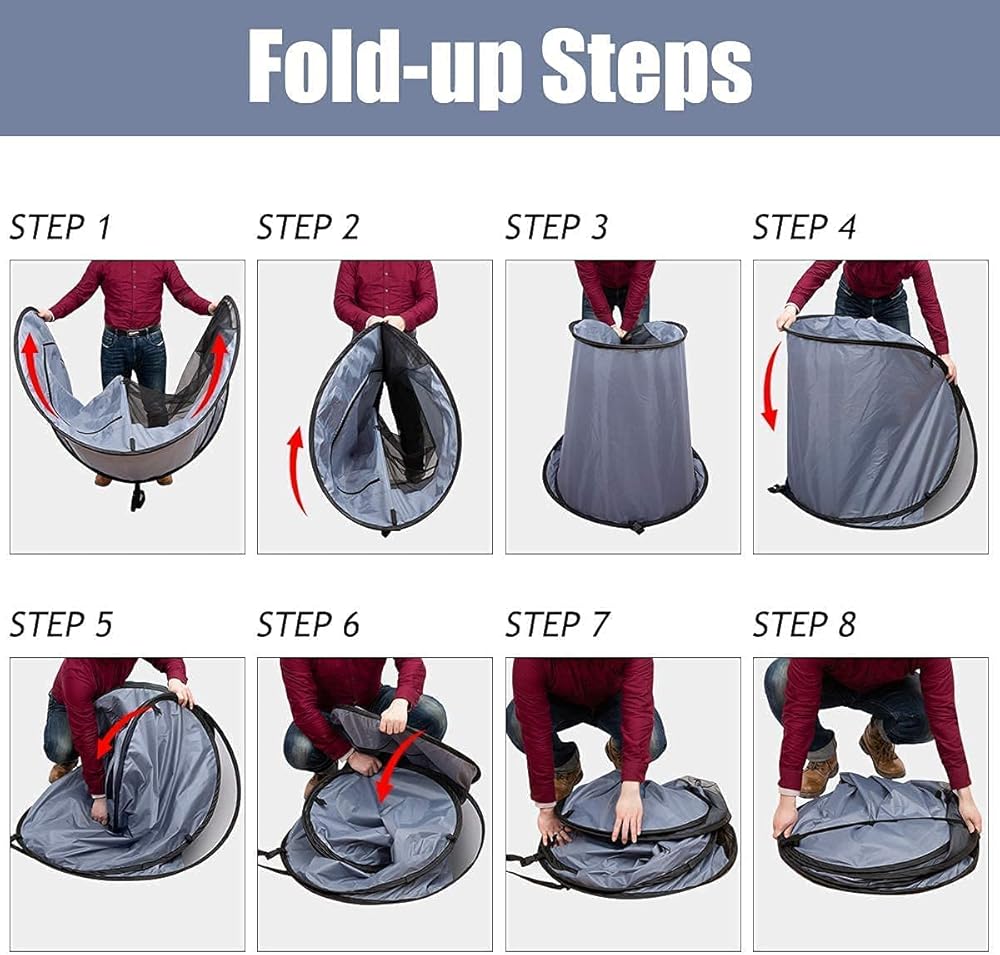 Fold-up Steps

STEP 1

STEP 2

STEP 3

STEP 4

STEP 5

STEP 6

STEP 7

STEP 8