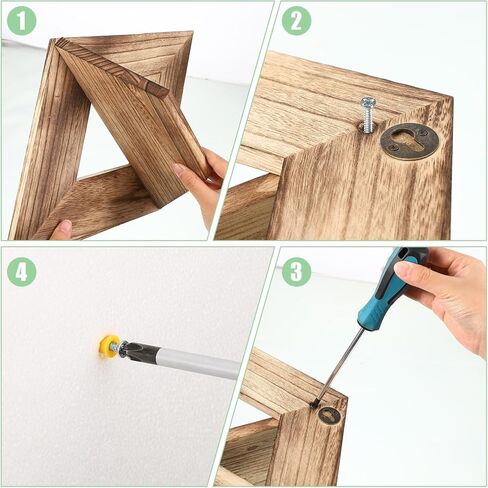 1

2

4

3