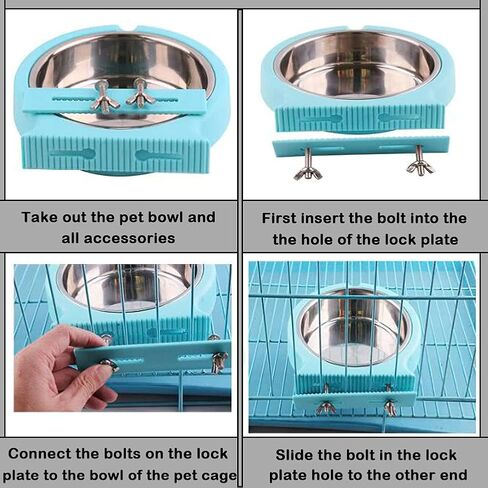 Take out the pet bowl and all accessories

First insert the bolt into the the hole of the lock plate

Connect the bolts on the lock plate to the bowl of the pet cage

Slide the bolt in the lock plate hole to the other end