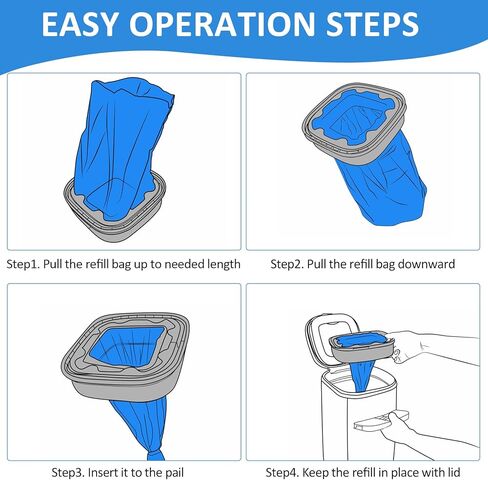 EASY OPERATION STEPS

Step1. Pull the refill bag up to needed length

Step2. Pull the refill bag downward

Step3. Insert it to the pail

Step4. Keep the refill in place with lid