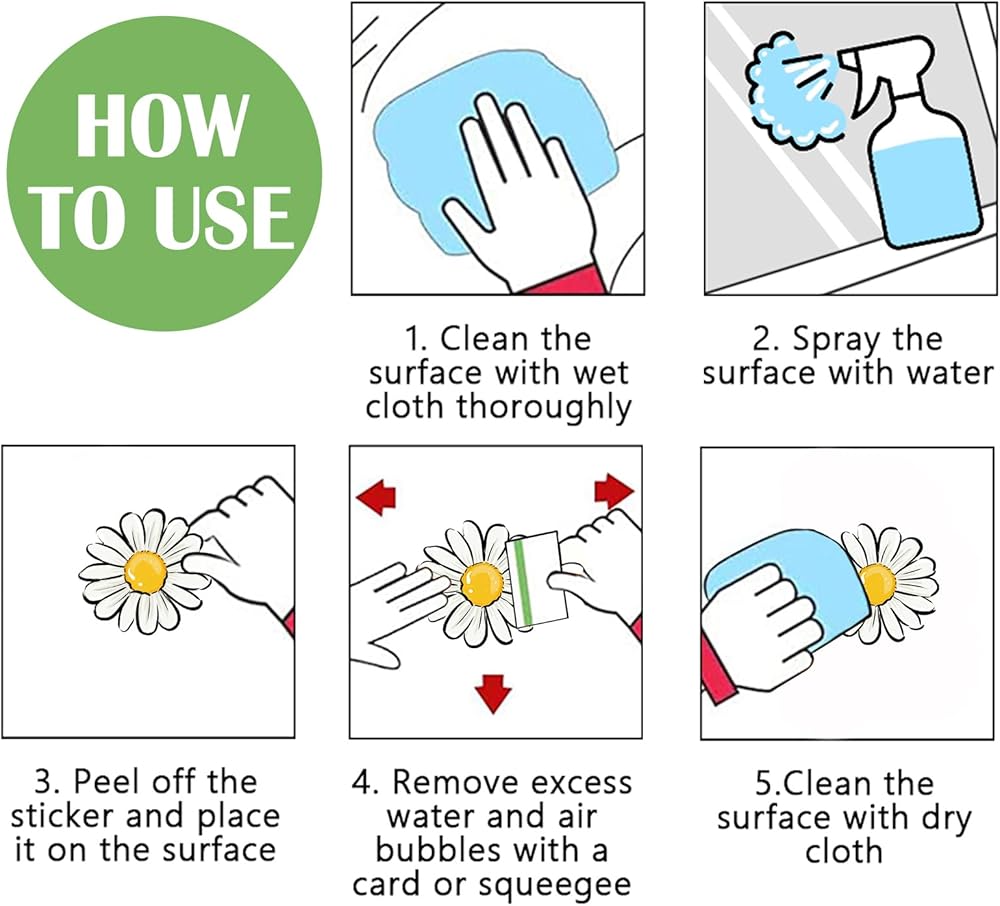 HOW TO USE

1. Clean the surface with wet cloth thoroughly

2. Spray the surface with water

3. Peel off the sticker and place it on the surface

4. Remove excess water and air bubbles with a card or squeegee

5.Clean the surface with dry cloth