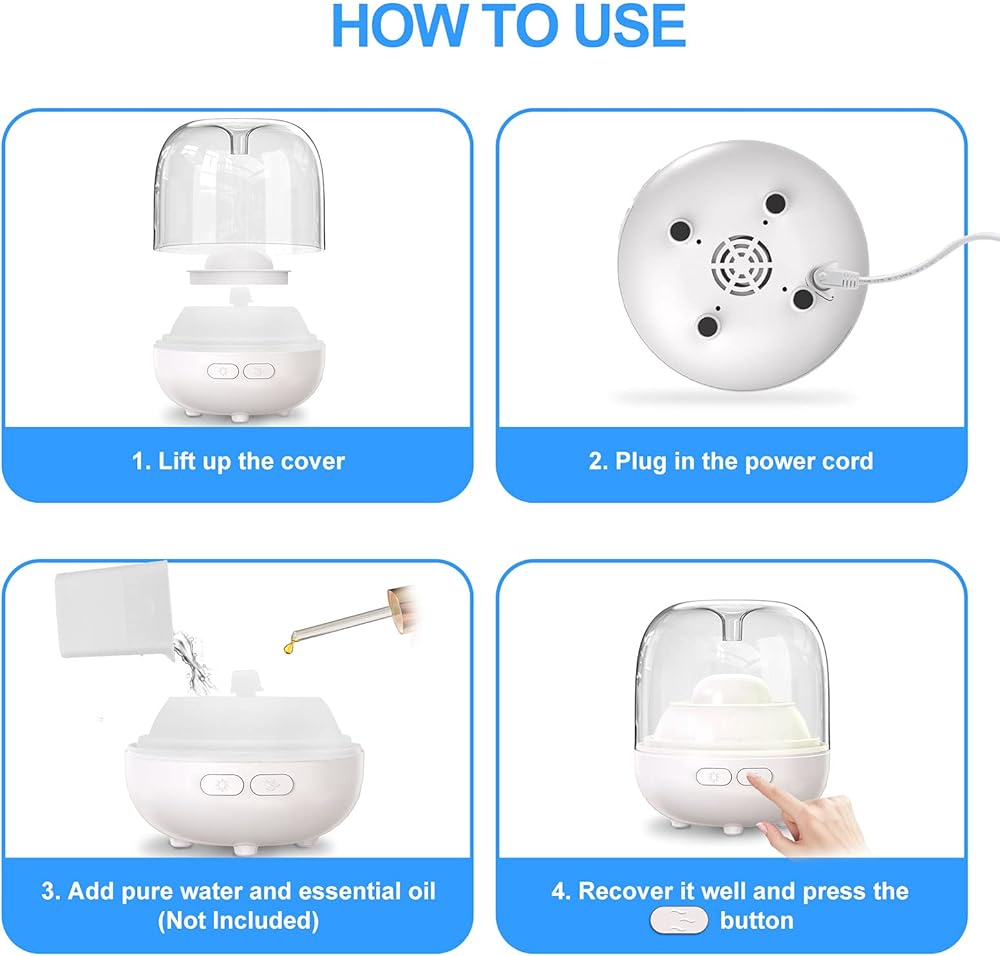 HOW TO USE

1. Lift up the cover

2. Plug in the power cord

3. Add pure water and essential oil (Not Included)

4. Recover it well and press the button