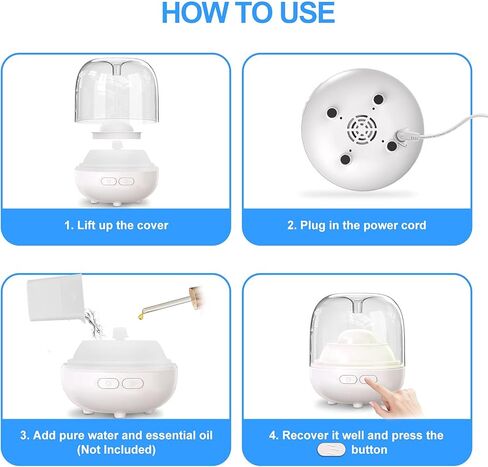 HOW TO USE

1. Lift up the cover

2. Plug in the power cord

3. Add pure water and essential oil (Not Included)

4. Recover it well and press the button