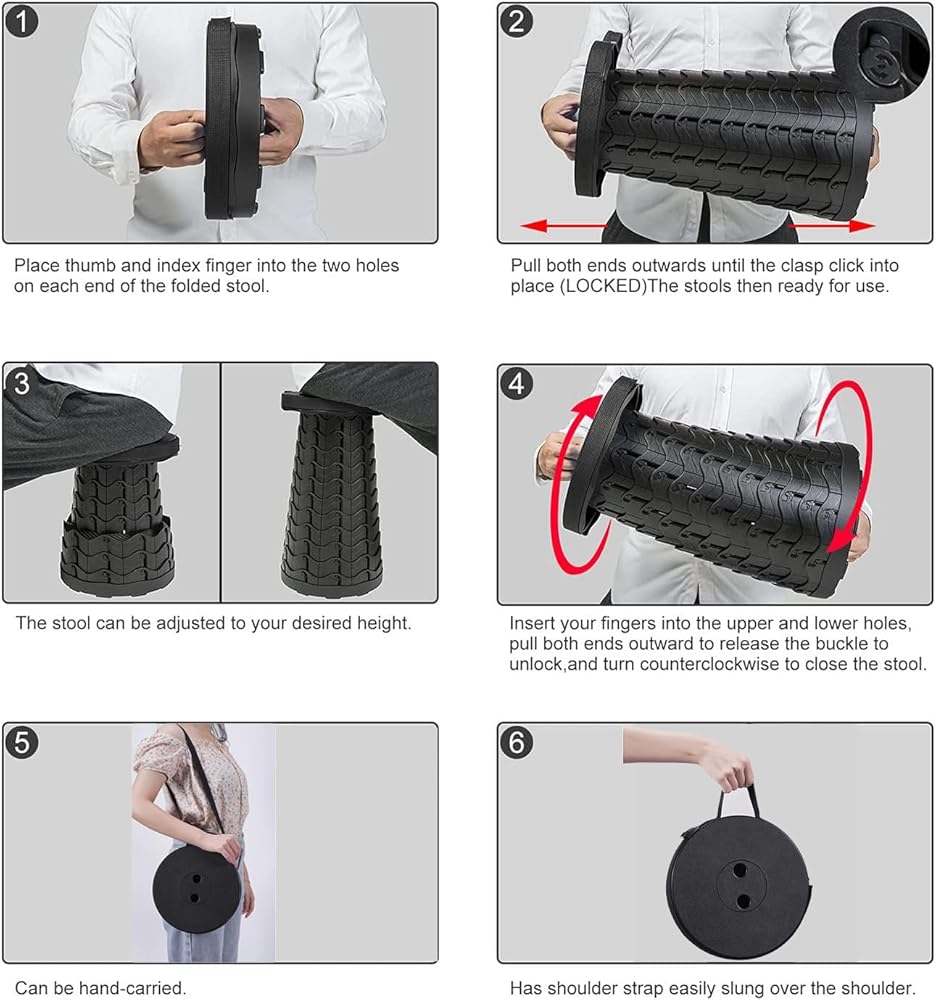 1

Place thumb and index finger into the two holes on each end of the folded stool.

2

Pull both ends outwards until the clasp click into place (LOCKED)The stools then ready for use.

3

The stool can be adjusted to your desired height.

4

Insert your fingers into the upper and lower holes, pull both ends outward to release the buckle to unlock,and turn counterclockwise to close the stool.

5

Can be hand-carried.

6

Has shoulder strap easily slung over the shoulder.